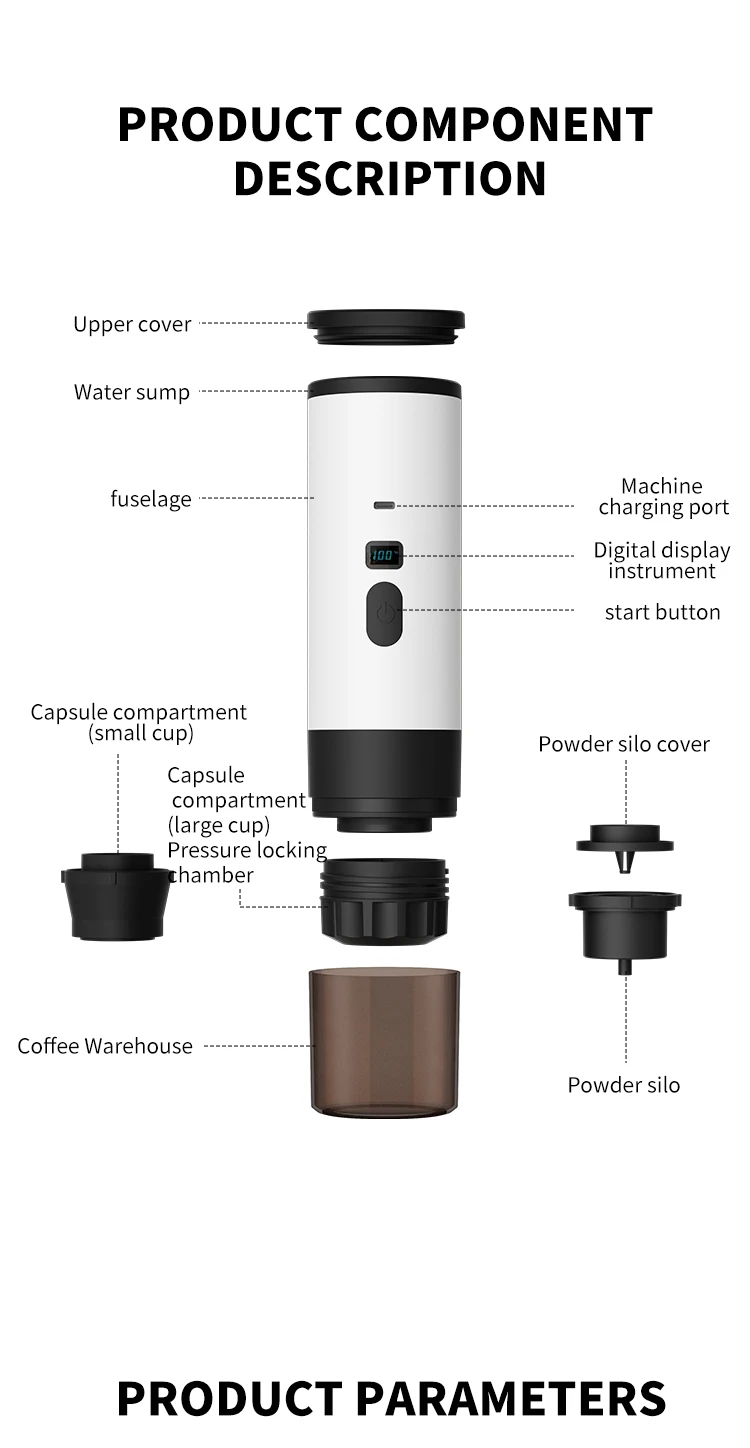 PRODUCT COMPONENT DESCRIPTION

Upper cover

Water sump

fuselage

Machine charging port

100

Digital display instrument

start button

Capsule compartment (small cup)

Capsule compartment (large cup)

Pressure locking chamber

Powder silo cover

Coffee Warehouse

Powder silo

PRODUCT PARAMETERS